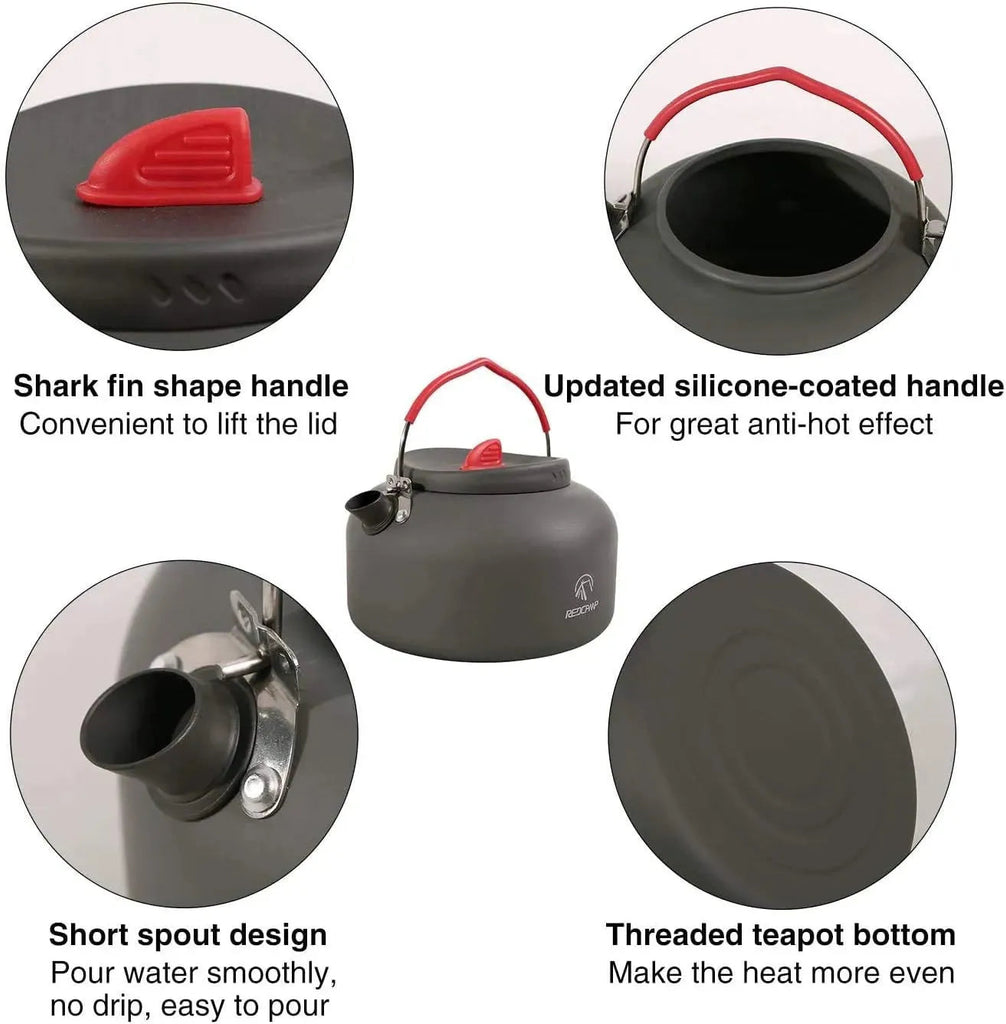 Shark fin shape handle
Convenient to lift the lid

Updated silicone-coated handle
For great anti-hot effect

REDCAMP

Short spout design
Pour water smoothly, no drip, easy to pour

Threaded teapot bottom
Make the heat more even