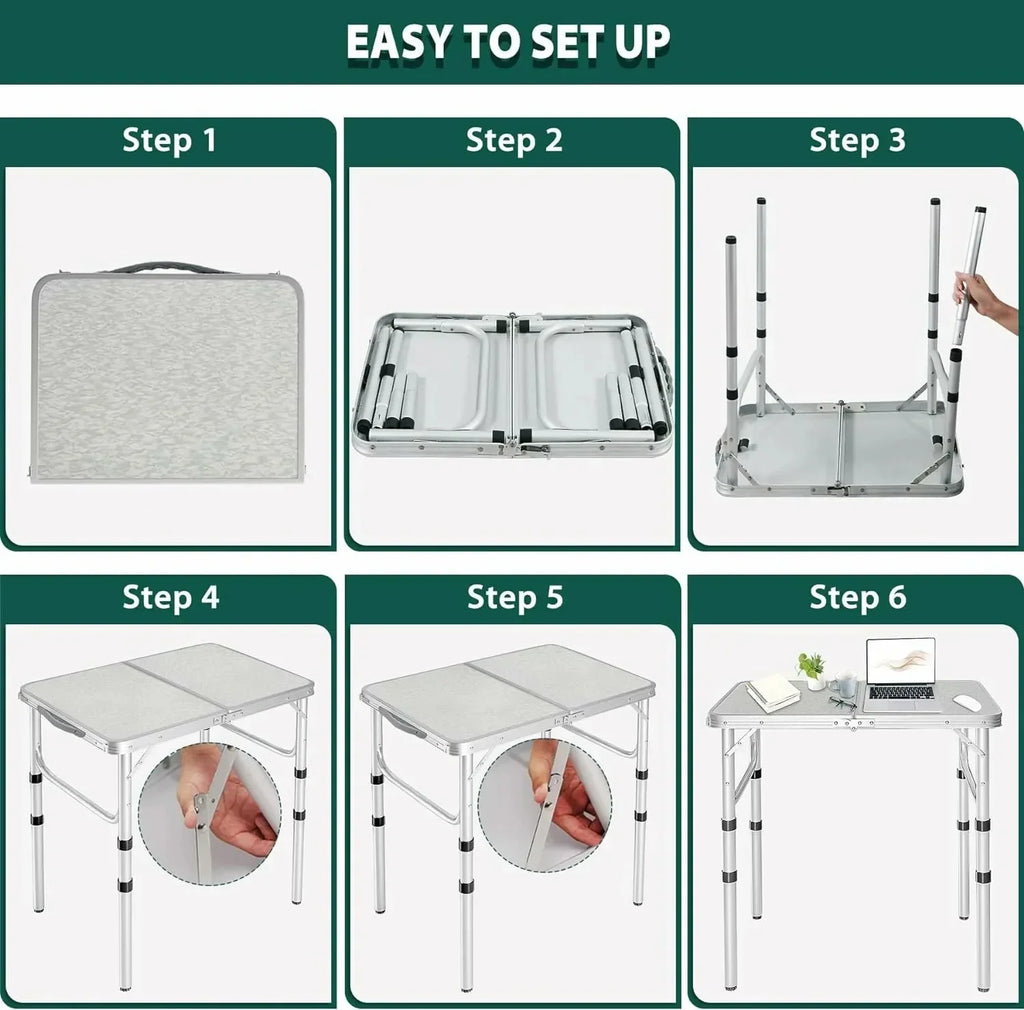 EASY TO SET UP

Step 1

Step 2

Step 3

Step 4

Step 5

Step 6