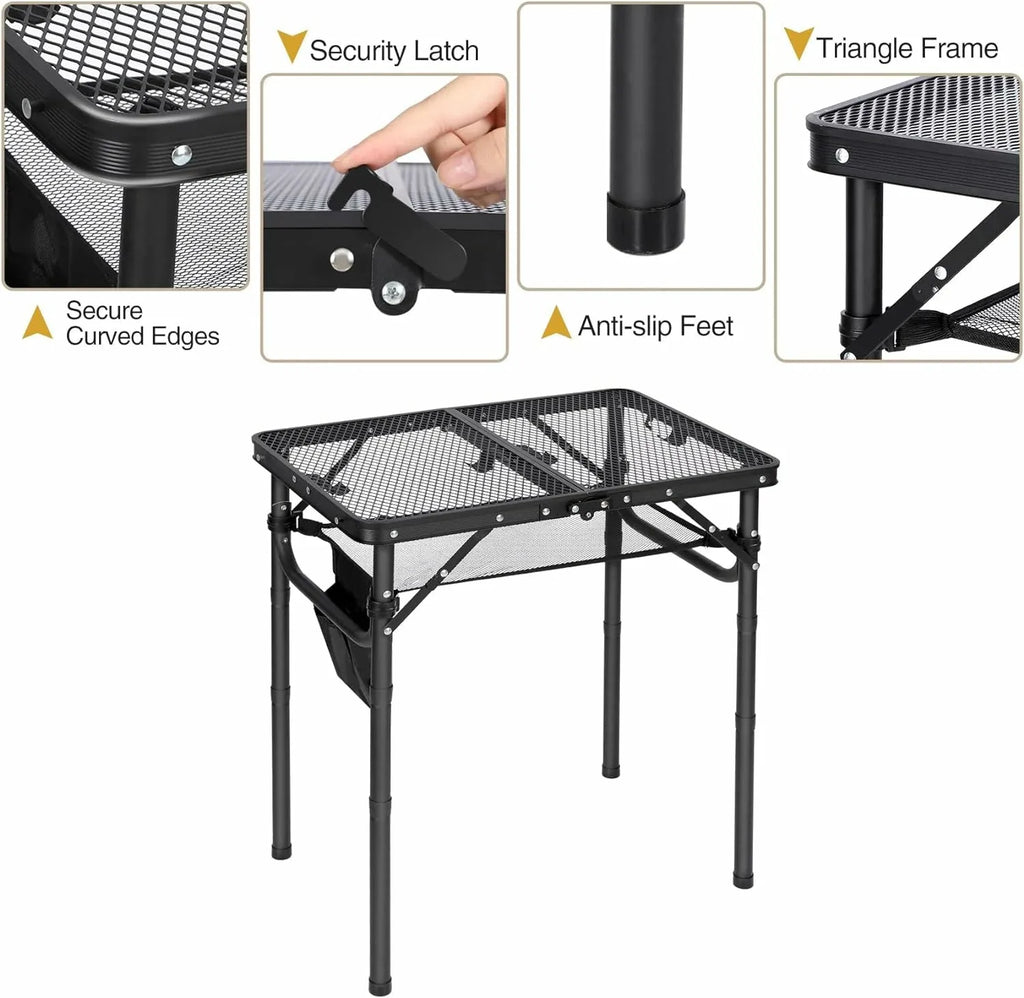 Security Latch

Triangle Frame

Secure Curved Edges

Anti-slip Feet