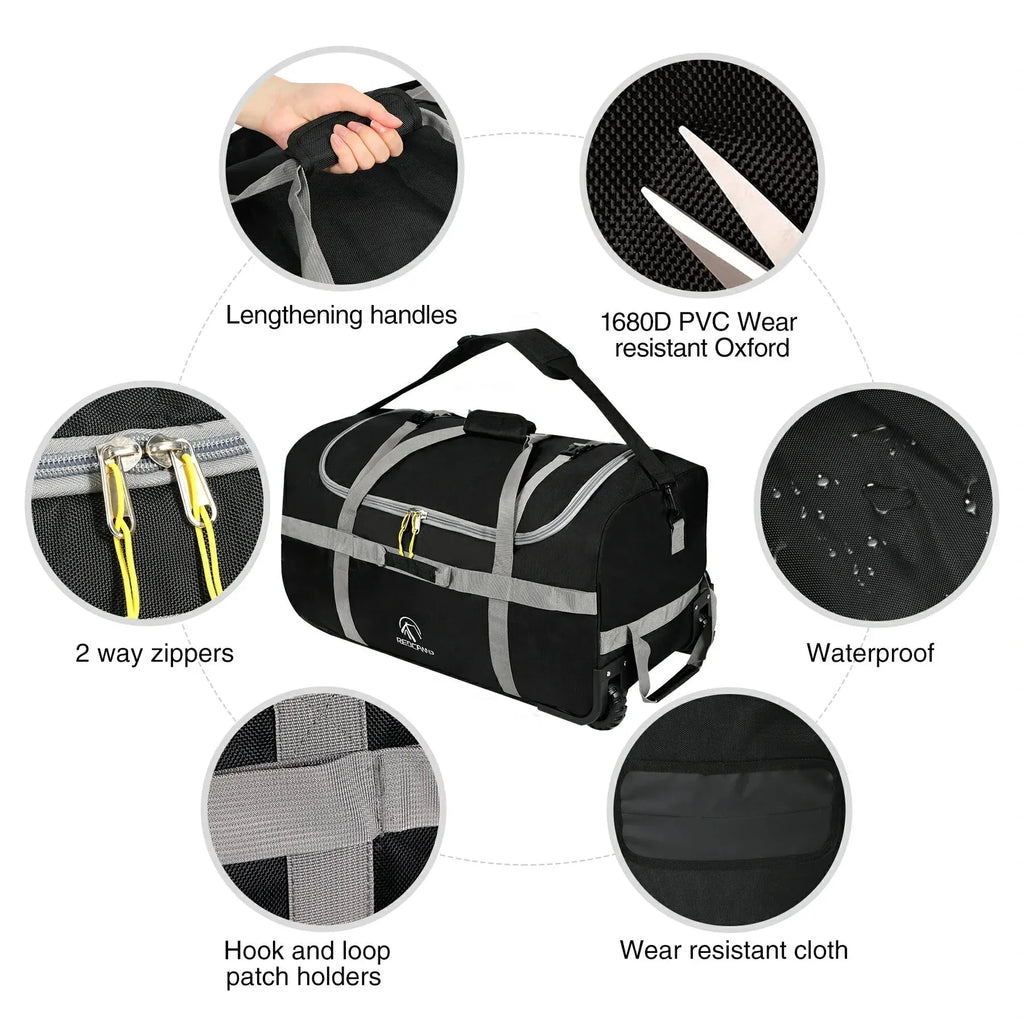 Lengthening handles

1680D PVC Wear resistant Oxford

2 way zippers

REDCAMP

Waterproof

Hook and loop patch holders

Wear resistant cloth