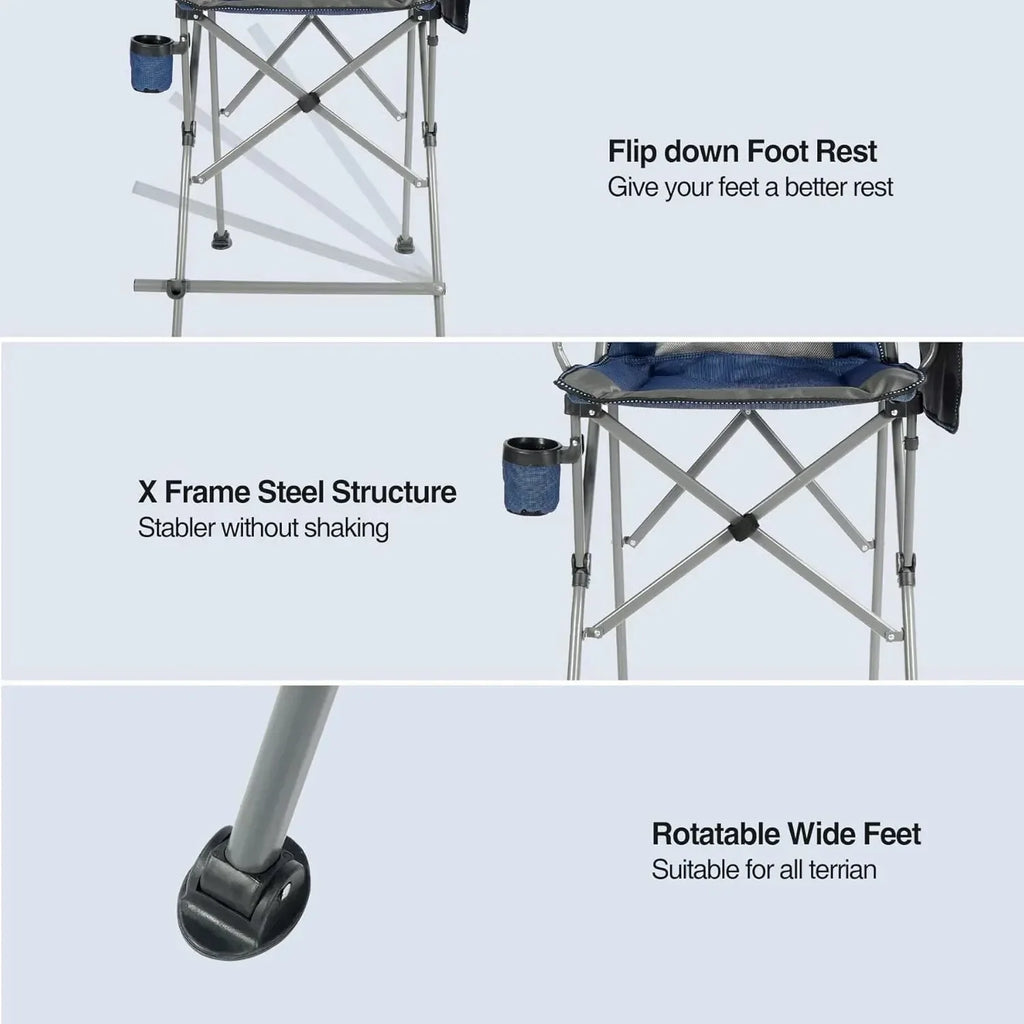 Flip down Foot Rest
Give your feet a better rest

X Frame Steel Structure
Stabler without shaking

Rotatable Wide Feet
Suitable for all terrian