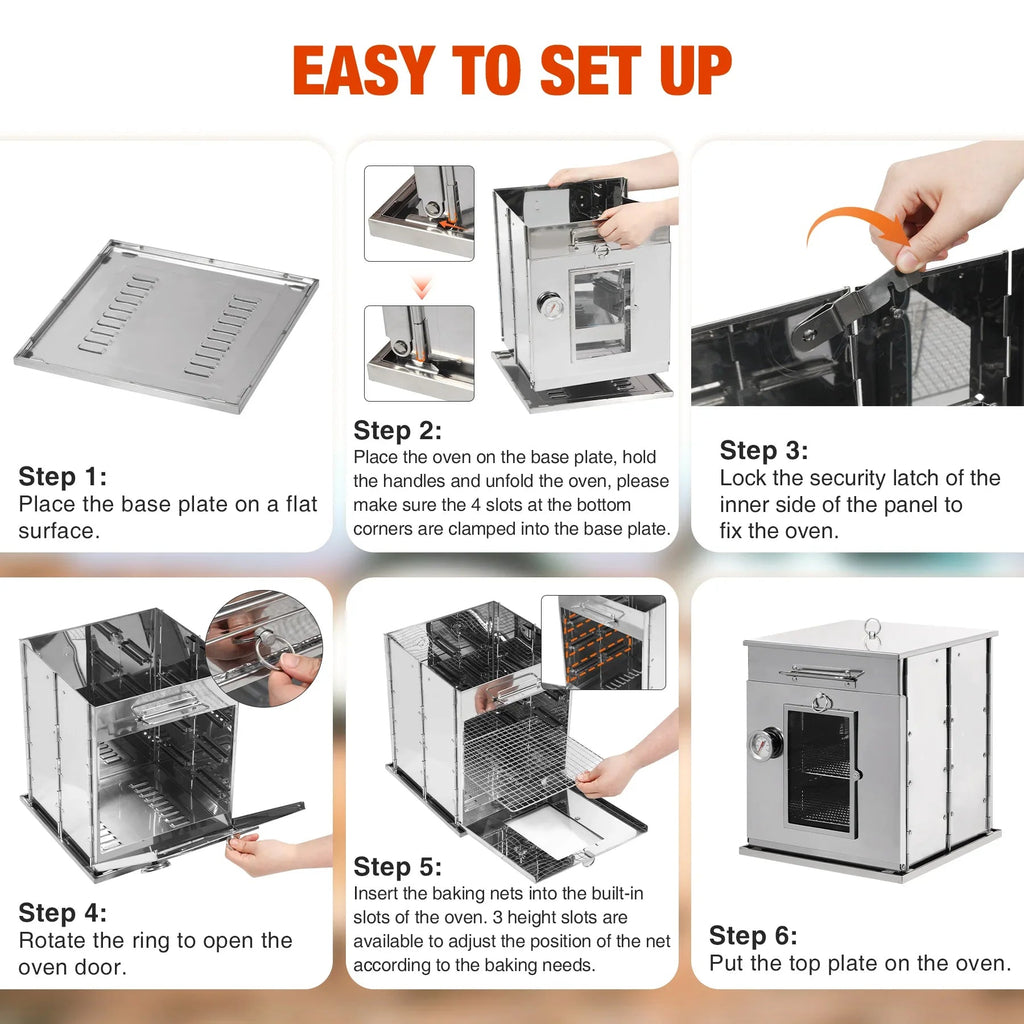 EASY TO SET UP

Step 1:
Place the base plate on a flat surface.

Step 2:
Place the oven on the base plate, hold the handles and unfold the oven, please make sure the 4 slots at the bottom corners are clamped into the base plate.

Step 3:
Lock the security latch of the inner side of the panel to fix the oven.

Step 4:
Rotate the ring to open the oven door.

Step 5:
Insert the baking nets into the built-in slots of the oven. 3 height slots are available to adjust the position of the net according to the baking needs.

Step 6:
Put the top plate on the oven.