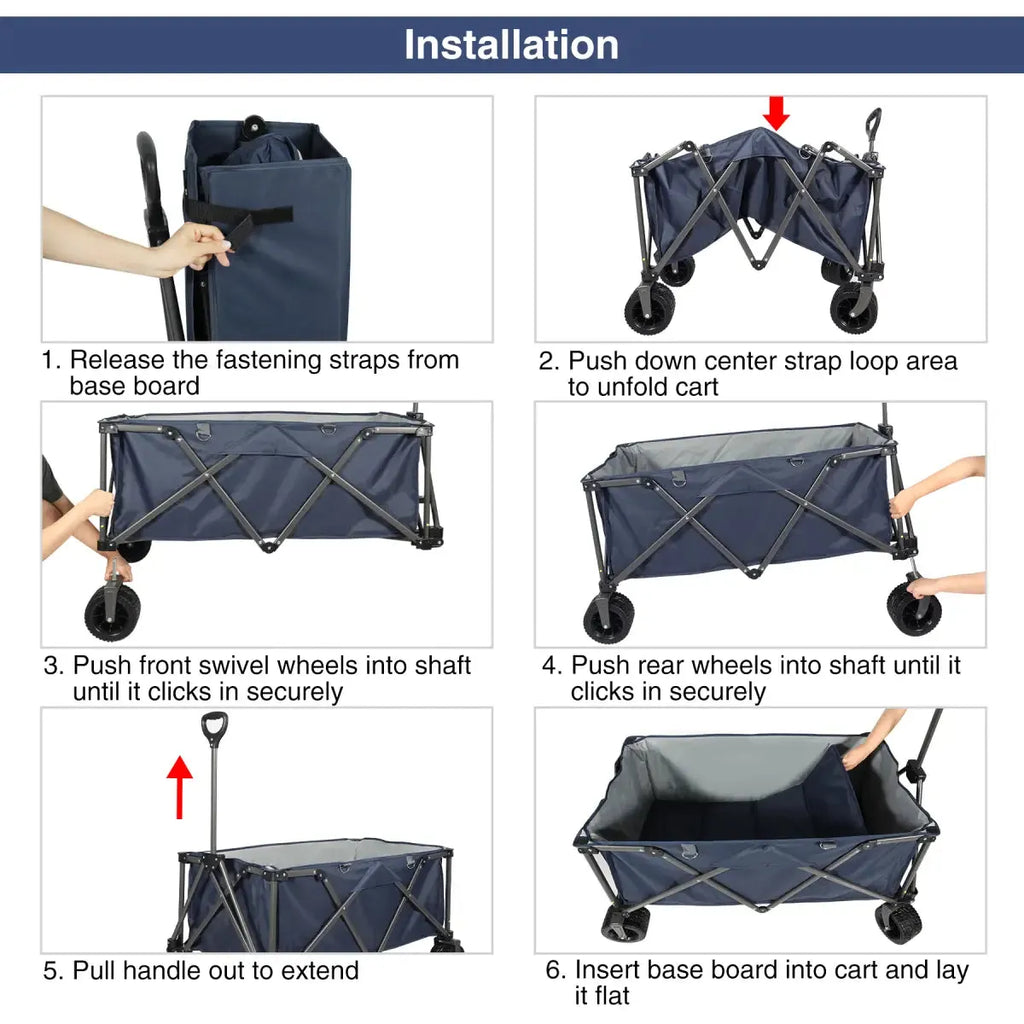 Installation

1. Release the fastening straps from base board

2. Push down center strap loop area to unfold cart

3. Push front swivel wheels into shaft until it clicks in securely

4. Push rear wheels into shaft until it clicks in securely

5. Pull handle out to extend

6. Insert base board into cart and lay it flat