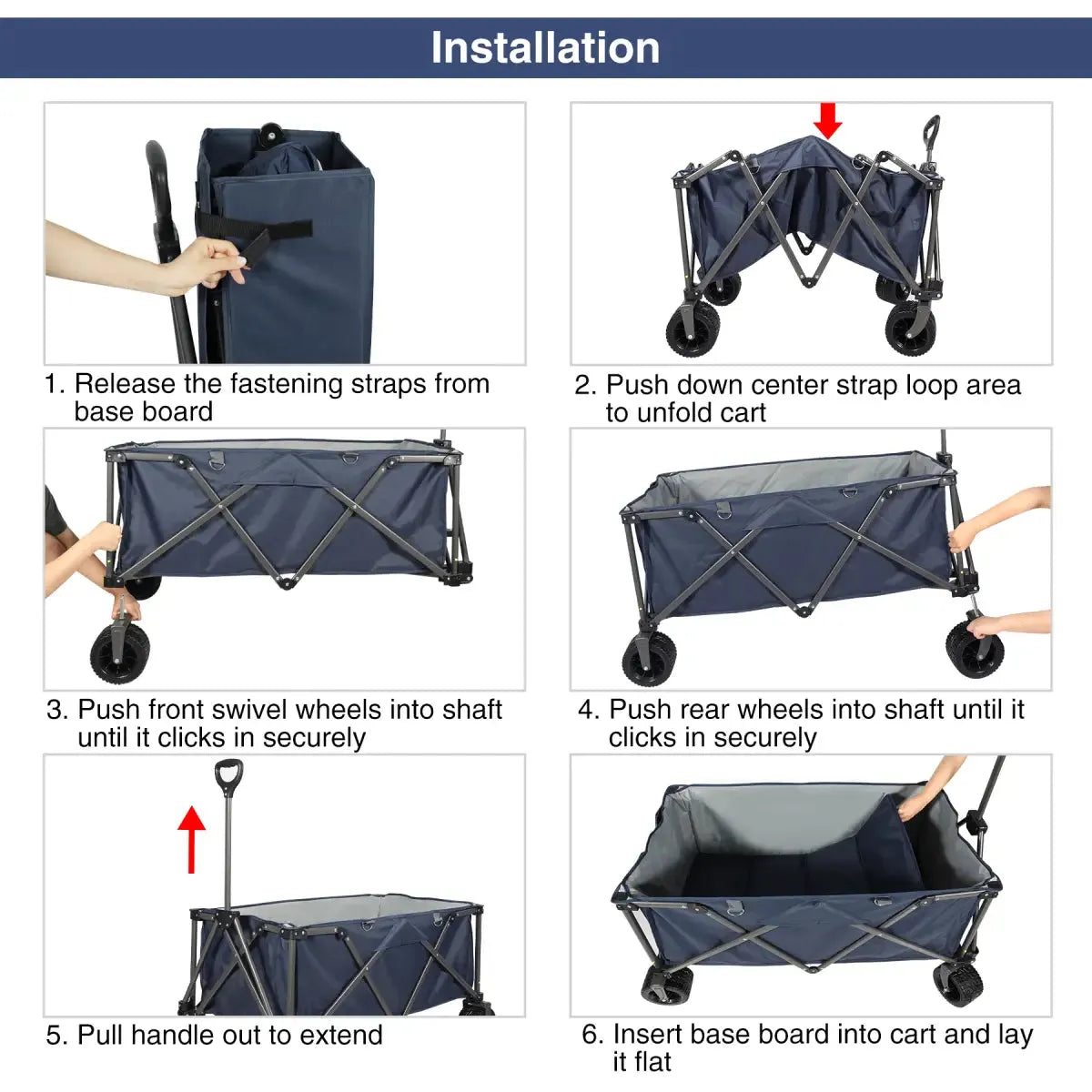 Installation

1. Release the fastening straps from base board

2. Push down center strap loop area to unfold cart

3. Push front swivel wheels into shaft until it clicks in securely

4. Push rear wheels into shaft until it clicks in securely

5. Pull handle out to extend

6. Insert base board into cart and lay it flat