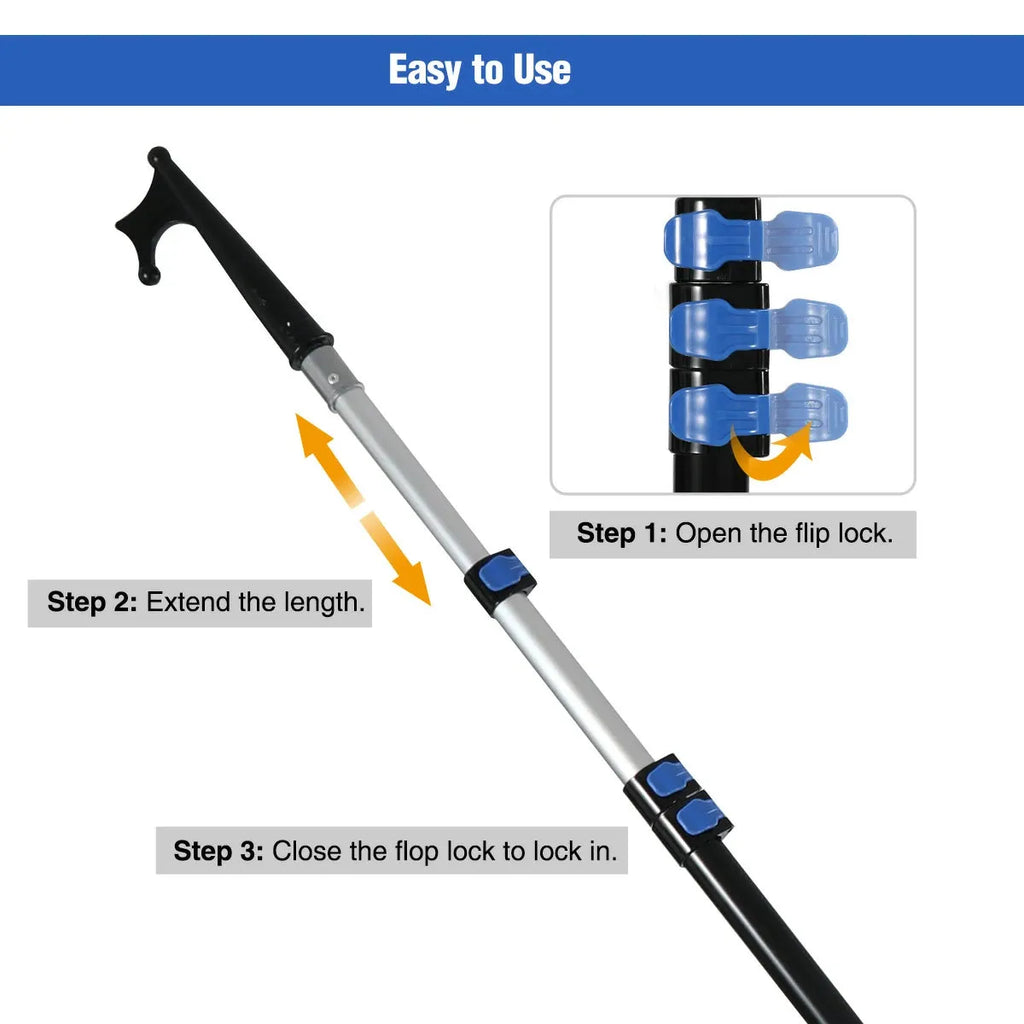 Easy to Use

Step 1: Open the flip lock.

Step 2: Extend the length.

Step 3: Close the flop lock to lock in.