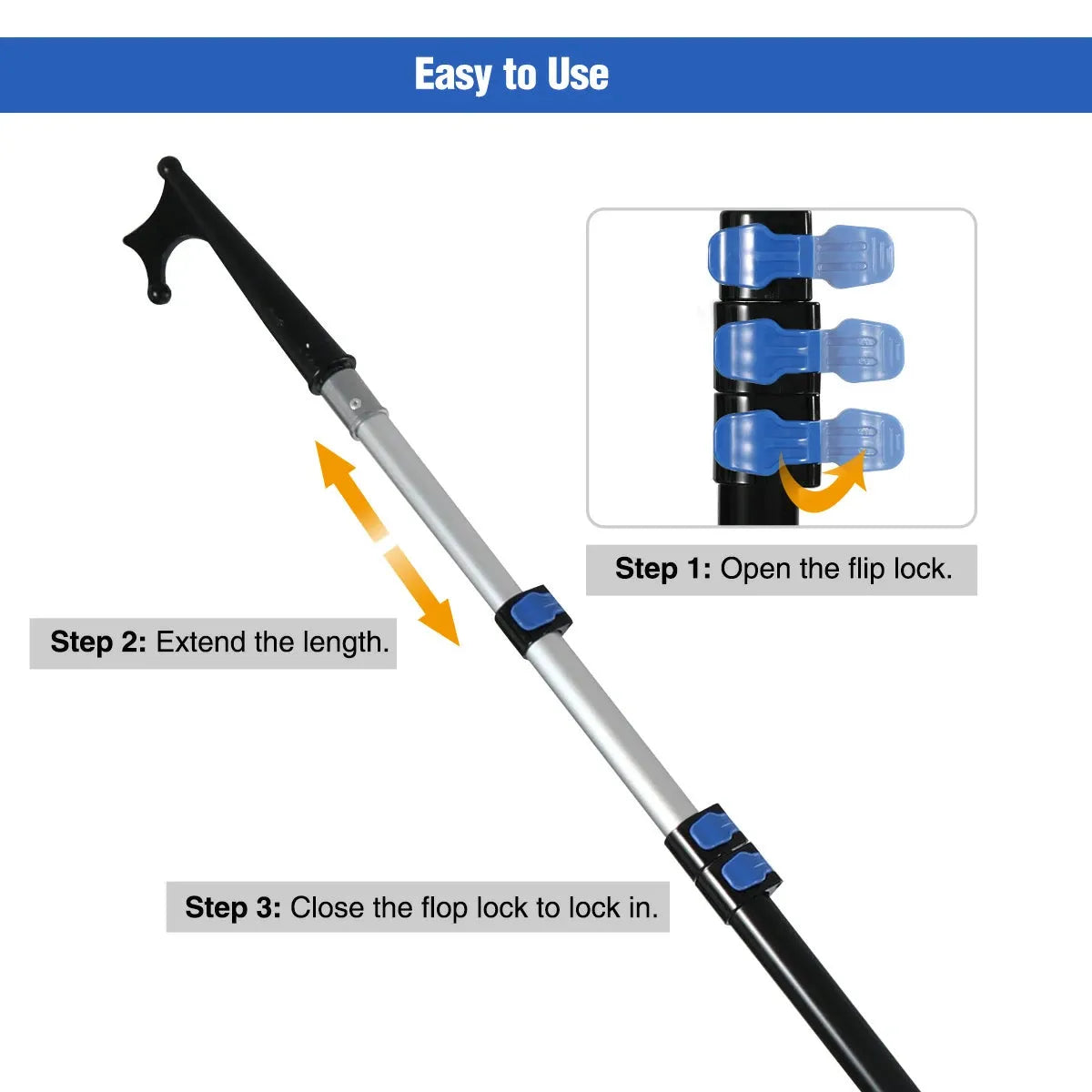 Easy to Use

Step 1: Open the flip lock.

Step 2: Extend the length.

Step 3: Close the flop lock to lock in.