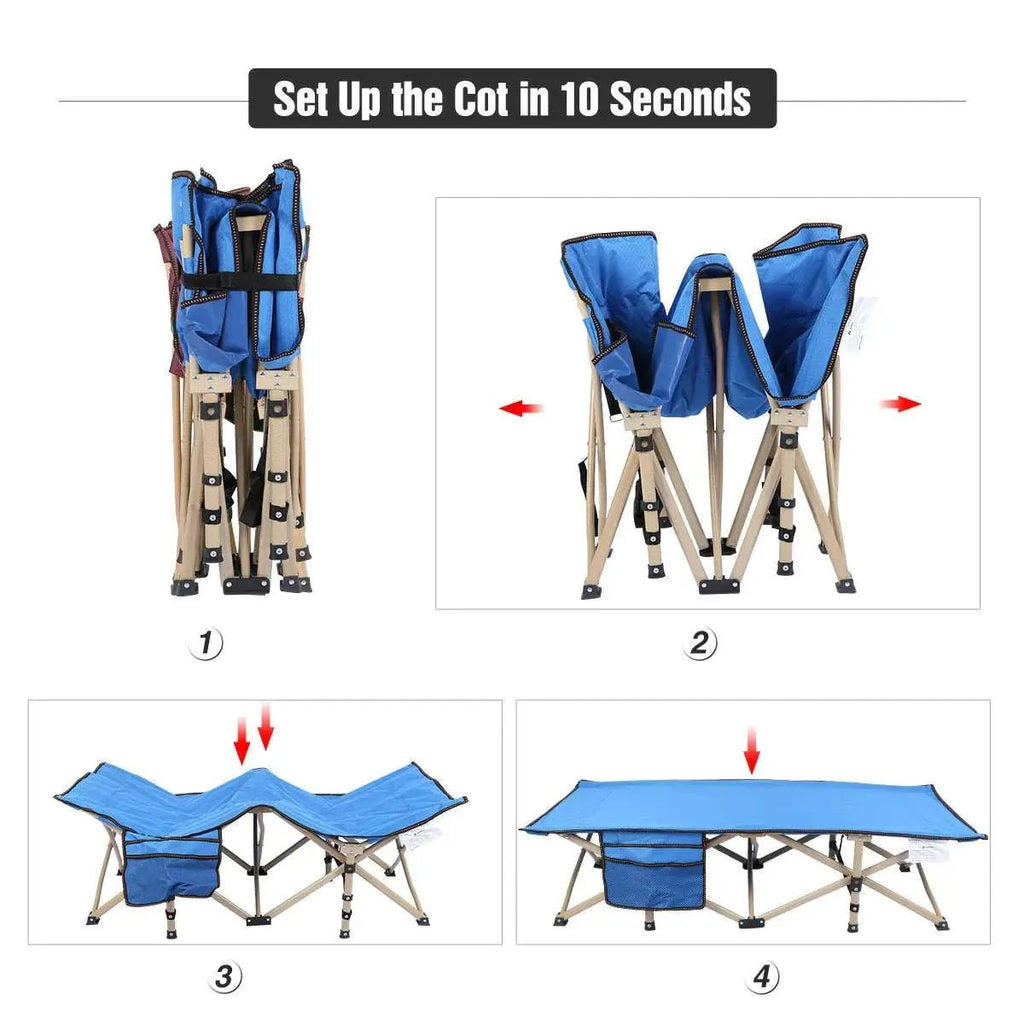 Set Up the Cot in 10 Seconds

1

2

3

4