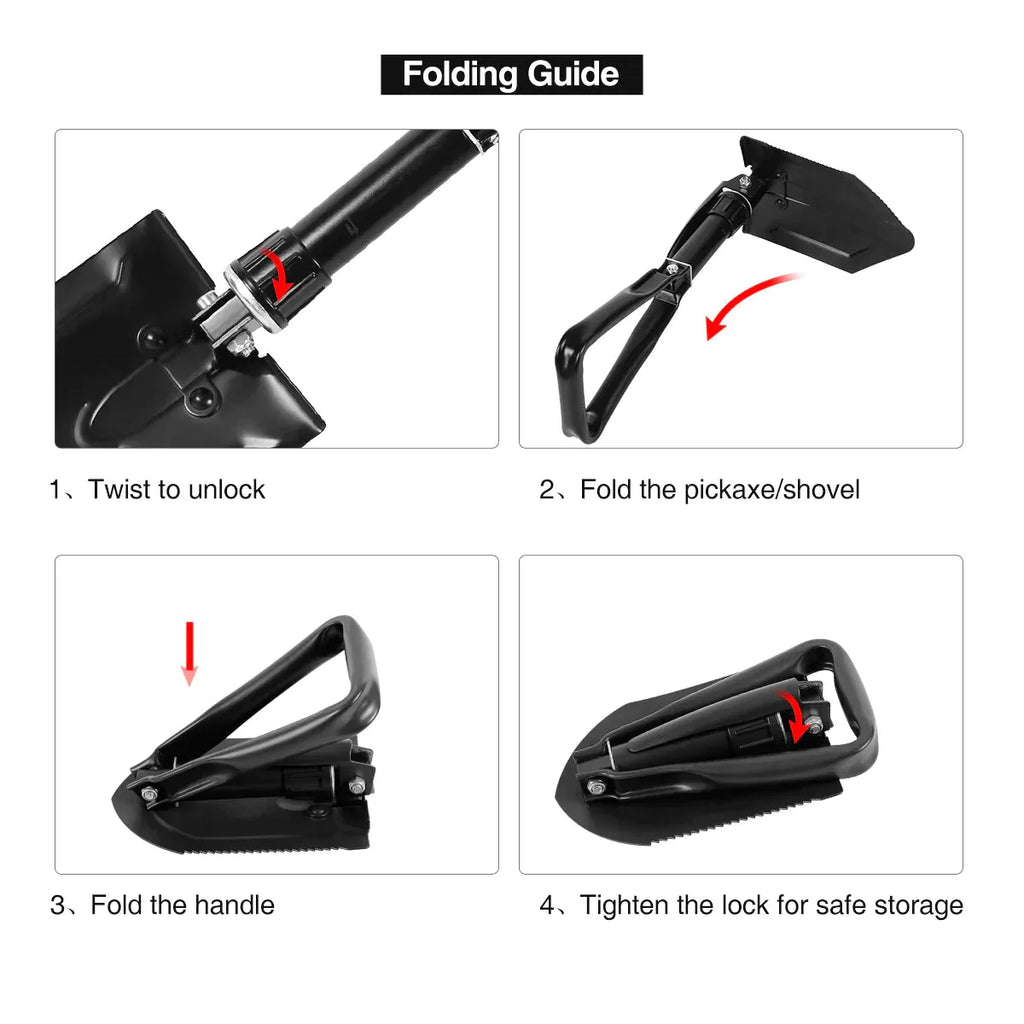 Folding Guide

1、Twist to unlock

2、Fold the pickaxe/shovel

3、Fold the handle

4、Tighten the lock for safe storage