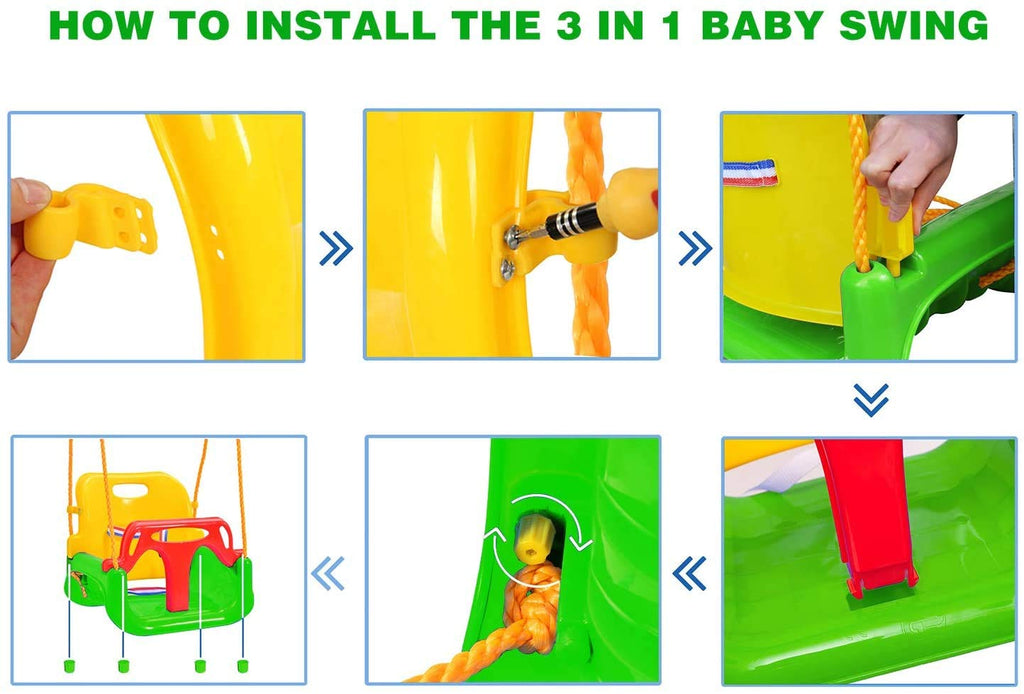 HOW TO INSTALL THE 3 IN 1 BABY SWING