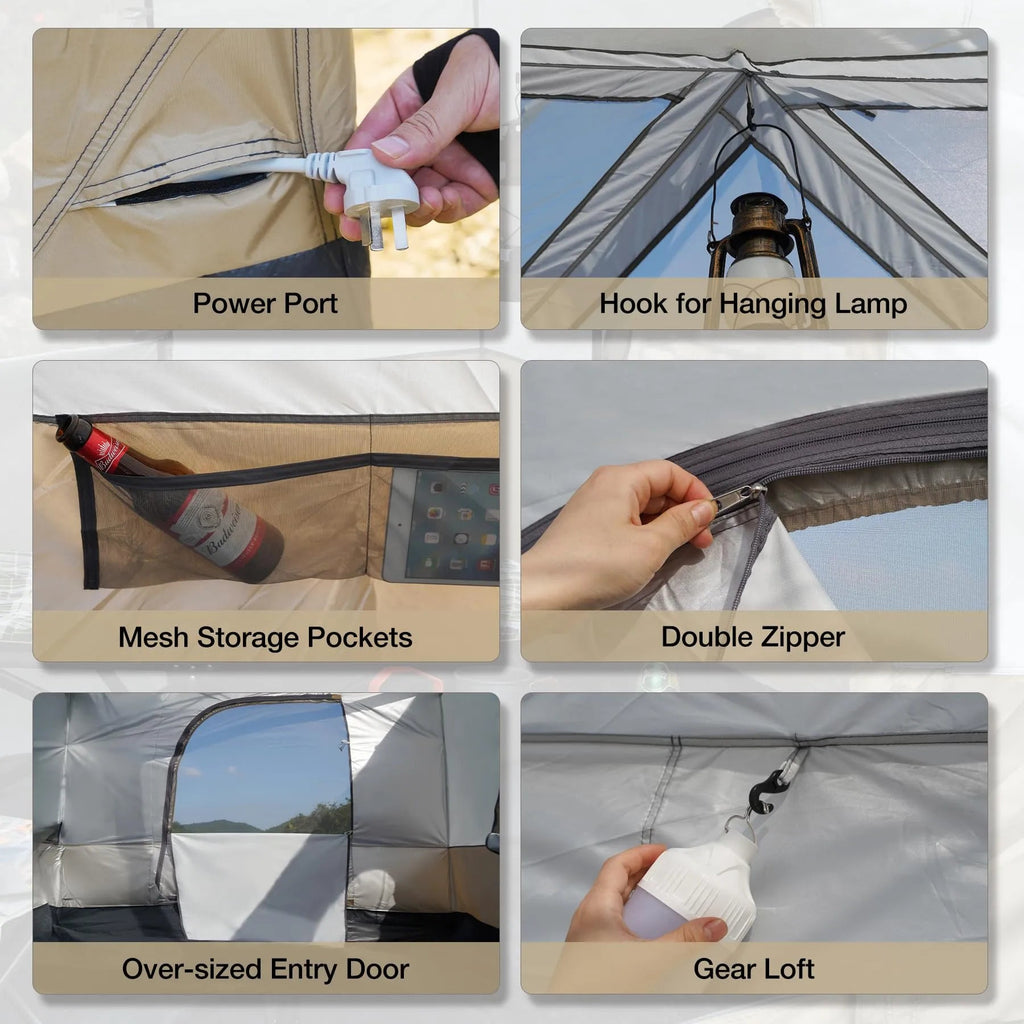 Power Port

Hook for Hanging Lamp

Budweiser

Mesh Storage Pockets

Double Zipper

Over-sized Entry Door

Gear Loft