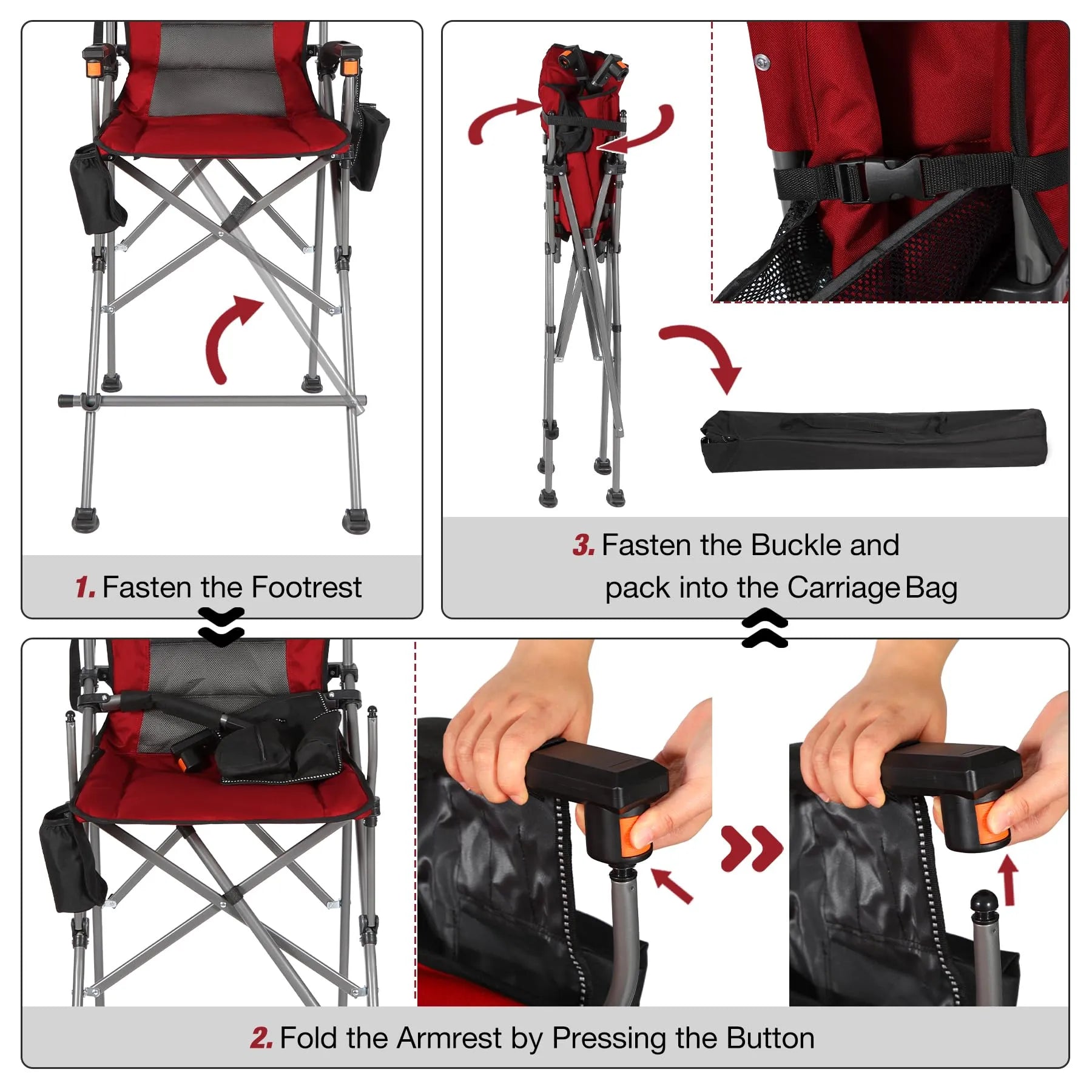 1. Fasten the Footrest

3. Fasten the Buckle and pack into the Carriage Bag

2. Fold the Armrest by Pressing the Button