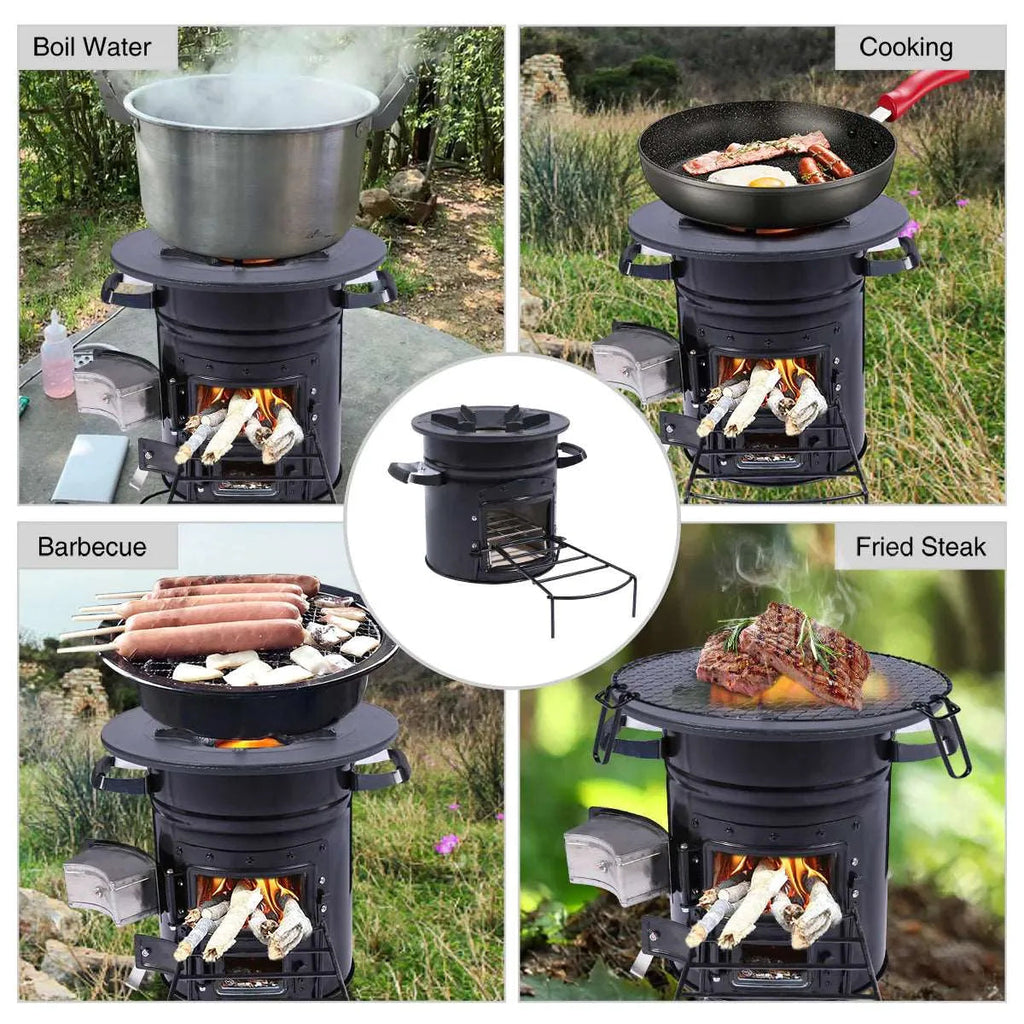 Boil Water

Cooking

Barbecue

Fried Steak